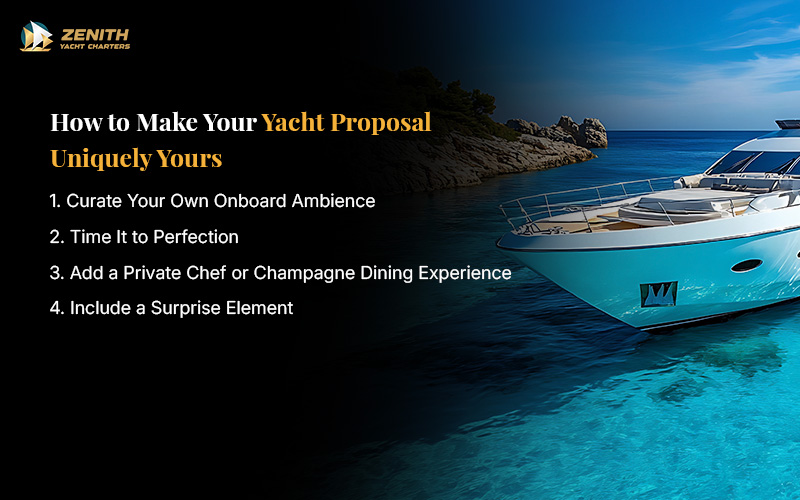 ZENITH
YACHT CHARTERS

How to Make Your Yacht Proposal Uniquely Yours

1. Curate Your Own Onboard Ambience

2. Time It to Perfection

3. Add a Private Chef or Champagne Dining Experience

4. Include a Surprise Element